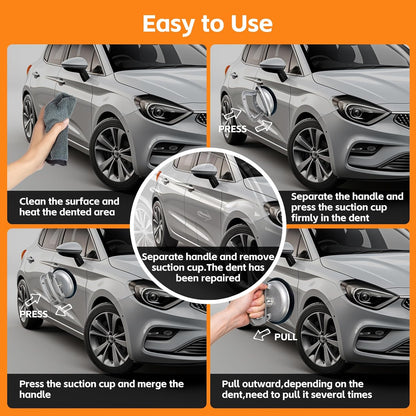 Easy to Use

Clean the surface and heat the dented area

PRESS

Separate the handle and press the suction cup firmly in the dent

Separate handle and remove suction cup.The dent has been repaired

PRESS

Press the suction cup and merge the handle

PULL

Pull outward,depending on the dent,need to pull it several times