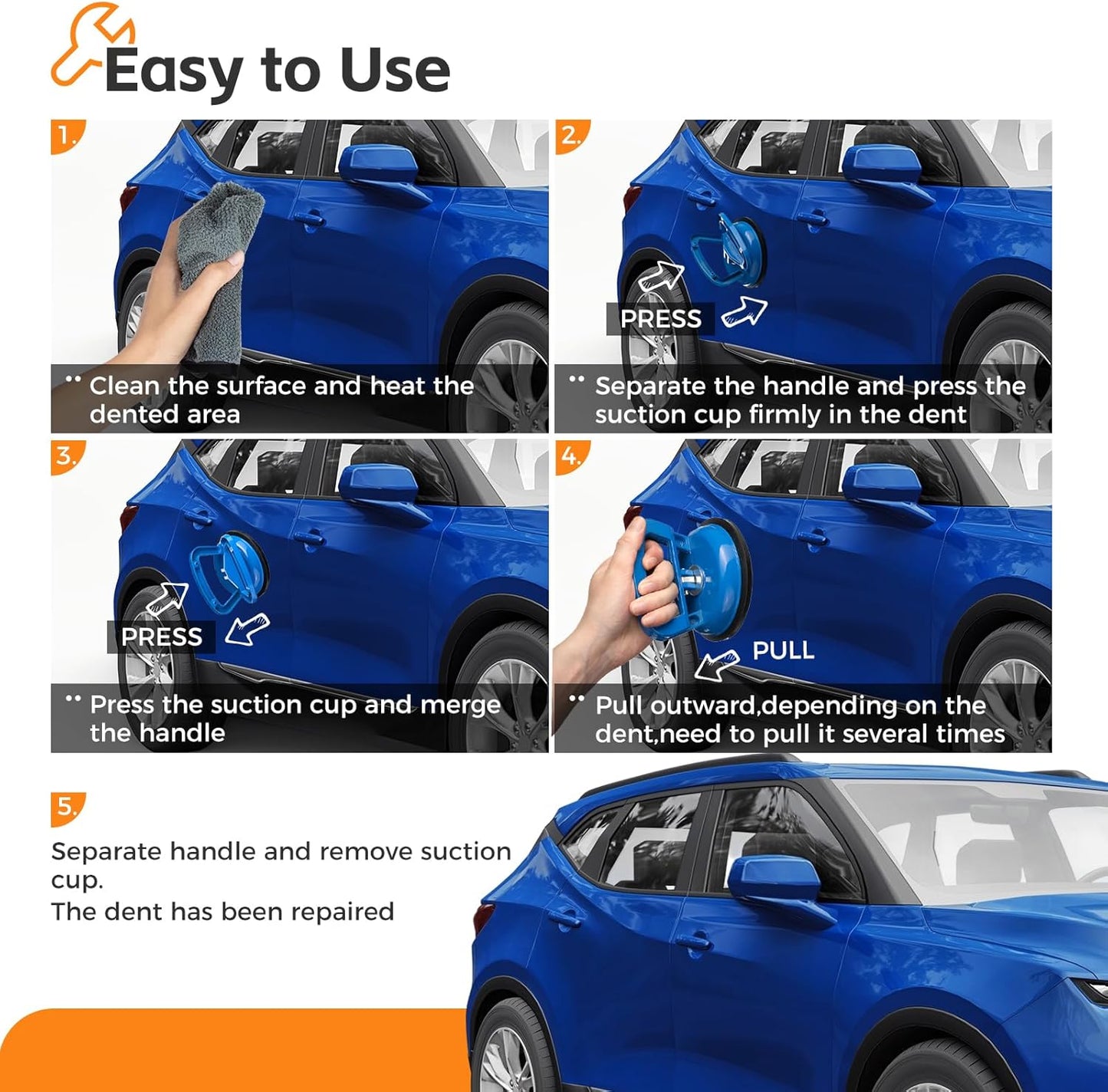 Easy to Use

1.

Clean the surface and heat the dented area

2.

PRESS

Separate the handle and press the suction cup firmly in the dent

3.

PRESS

Press the suction cup and merge the handle

4.

PULL

Pull outward,depending on the dent,need to pull it several times

5.

Separate handle and remove suction cup.
The dent has been repaired